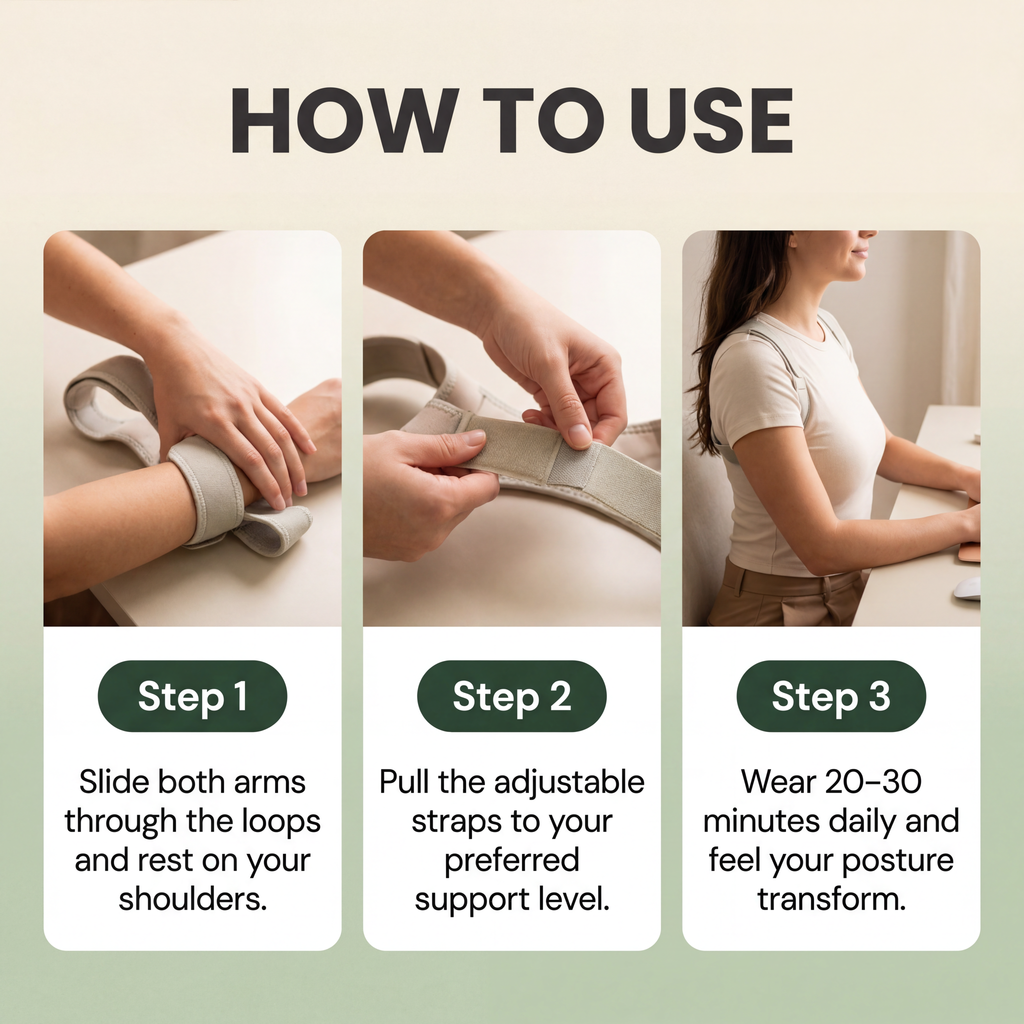 HOW TO USE

Step 1

Slide both arms through the loops and rest on your shoulders.

Step 2

Pull the adjustable straps to your preferred support level.

Step 3

Wear 20–30 minutes daily and feel your posture transform.